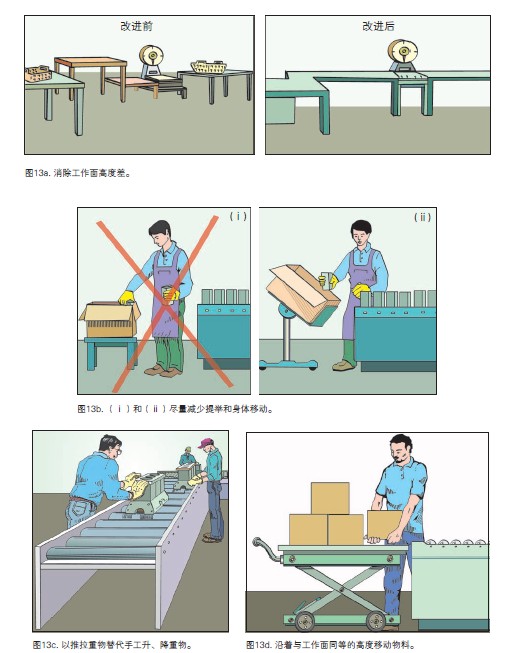 改进前

改进后

图13a. 消除工作面高度差。

( i )

( ii )

图13b. ( i ) 和 ( ii ) 尽量减少提举和身体移动。

图13c. 以推拉重物替代手工升、降重物。

图13d. 沿着与工作面同等的高度移动物料。