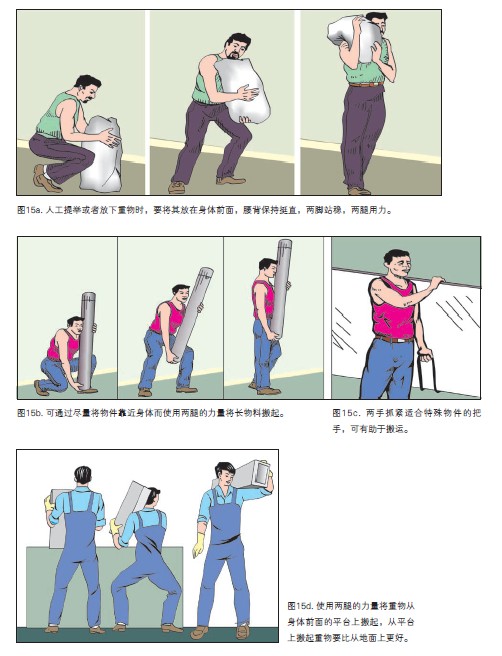 图15a. 人工提举或者放下重物时，要将其放在身体前面，腰背保持挺直，两脚站稳，两腿用力。

图15b. 可通过尽量将物件靠近身体而使用两腿的力量将长物料搬起。

图15c. 两手抓紧适合特殊物件的把手，可有助于搬运。

图15d. 使用两腿的力量将重物从身体前面的平台上搬起，从平台上搬起重物要比从地面上更好。